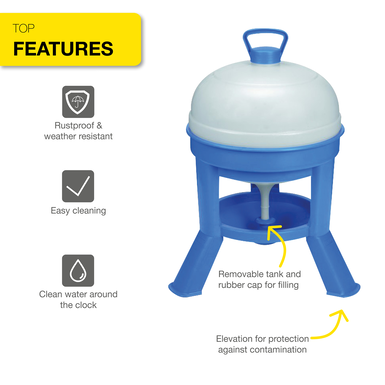 TOP
FEATURES

Rustproof & weather resistant

Easy cleaning

Clean water around the clock

Removable tank and rubber cap for filling

Elevation for protection against contamination