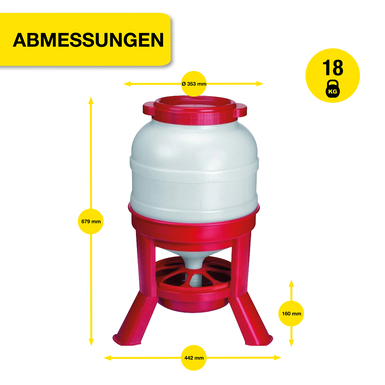 ABMESSUNGEN

18
KG

Ø 353 mm

679 mm

160 mm

442 mm