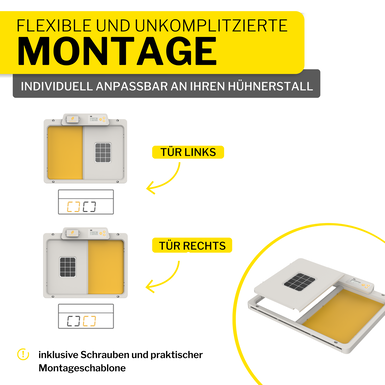 FLEXIBLE UND UNKOMPLITZIERTE
MONTAGE

INDIVIDUELL ANPASSBAR AN IHREN HÜHNERSTALL

TÜR LINKS

TÜR RECHTS

inklusive Schrauben und praktischer Montageschablone